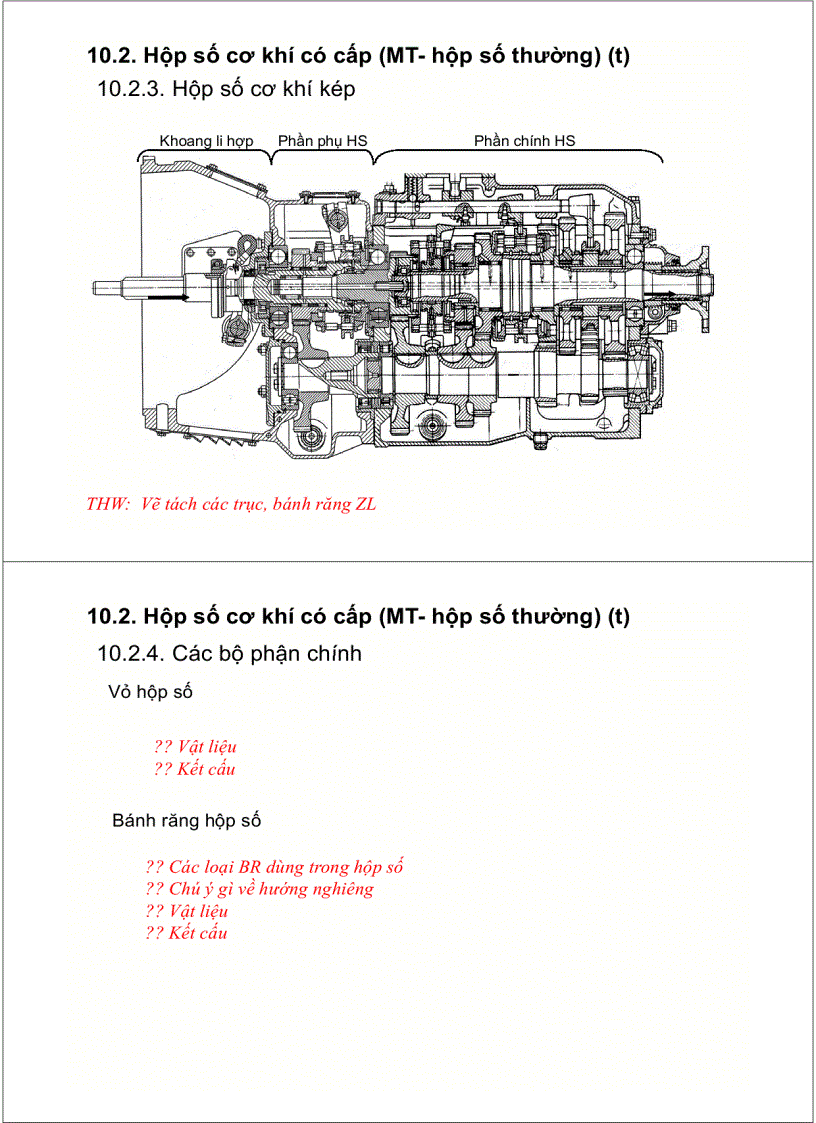 10.2. Hộp số cơ khí có cấp (MT- hộp số thường) (t)

10.2.3. Hộp số cơ khí kép

Khoang li hợp

Phần phụ HS

Phần chính HS

THW: Vẽ tách các trục, bánh răng ZL

10.2. Hộp số cơ khí có cấp (MT- hộp số thường) (t)

10.2.4. Các bộ phận chính

Vỏ hộp số

?? Vật liệu
?? Kết cấu

Bánh răng hộp số

?? Các loại BR dùng trong hộp số
?? Chú ý gì về hướng nghiêng
?? Vật liệu
?? Kết cấu