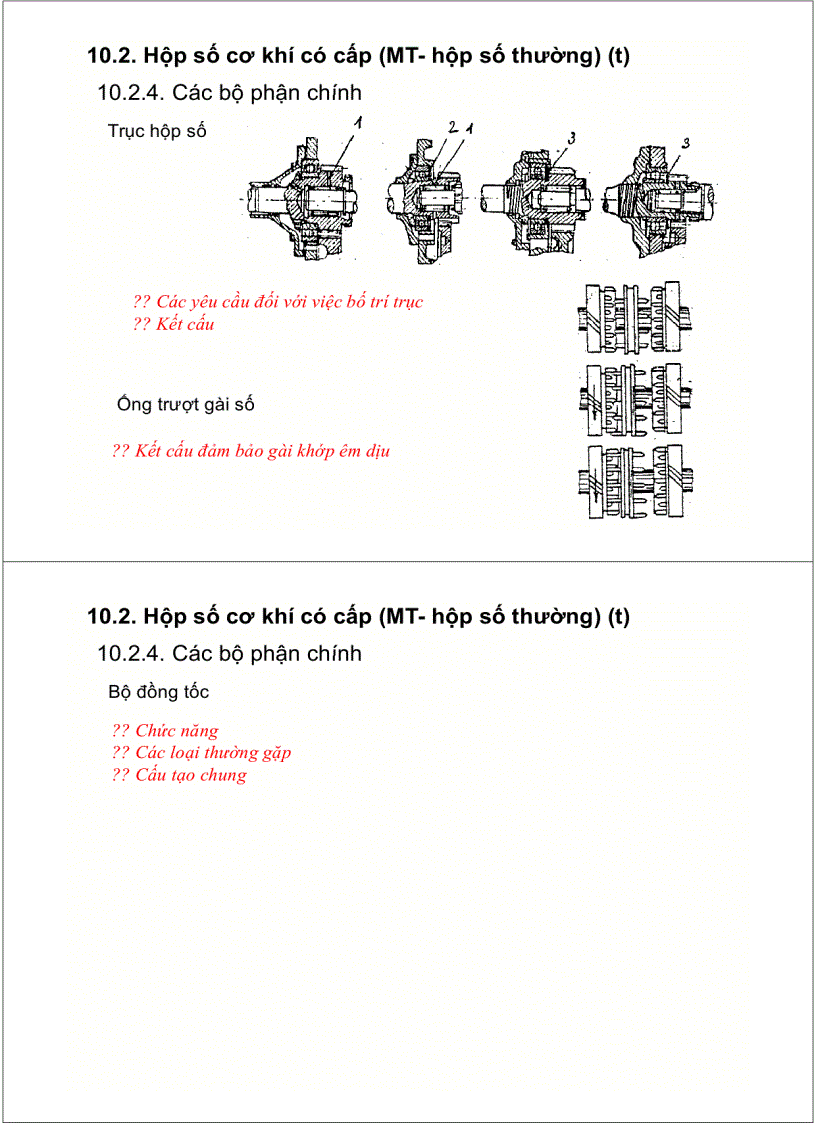 10.2. Hộp số cơ khí có cấp (MT- hộp số thường) (t)

10.2.4. Các bộ phận chính

Trục hộp số

1

2 1

3

3

?? Các yêu cầu đối với việc bố trí trục
?? Kết cấu

Ống trượt gài số

?? Kết cấu đảm bảo gài khớp êm dịu

10.2. Hộp số cơ khí có cấp (MT- hộp số thường) (t)

10.2.4. Các bộ phận chính

Bộ đồng tốc

?? Chức năng
?? Các loại thường gặp
?? Cấu tạo chung