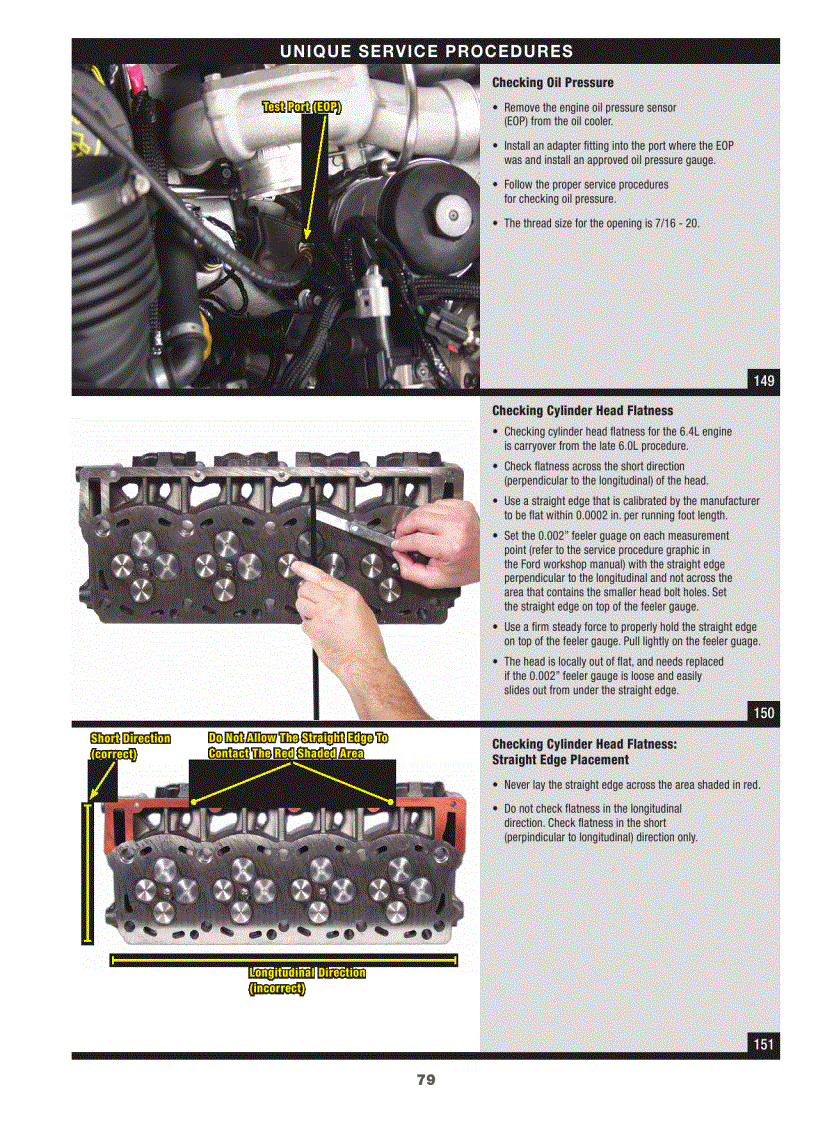 UNIQUE SERVICE PROCEDURES

Test Port (EOP)

Checking Oil Pressure

• Remove the engine oil pressure sensor (EOP) from the oil cooler.

• Install an adapter fitting into the port where the EOP was and install an approved oil pressure gauge.

• Follow the proper service procedures for checking oil pressure.

• The thread size for the opening is 7/16 - 20.

149

Checking Cylinder Head Flatness

• Checking cylinder head flatness for the 6.4L engine is carryover from the late 6.0L procedure.

• Check flatness across the short direction (perpendicular to the longitudinal) of the head.

• Use a straight edge that is calibrated by the manufacturer to be flat within 0.0002 in. per running foot length.

• Set the 0.002" feeler guage on each measurement point (refer to the service procedure graphic in the Ford workshop manual) with the straight edge perpendicular to the longitudinal and not across the area that contains the smaller head bolt holes. Set the straight edge on top of the feeler gauge.

• Use a firm steady force to properly hold the straight edge on top of the feeler gauge. Pull lightly on the feeler guage.

• The head is locally out of flat, and needs replaced if the 0.002" feeler gauge is loose and easily slides out from under the straight edge.

150

Short Direction (correct)

Do Not Allow The Straight Edge To Contact The Red Shaded Area

Longitudinal Direction (incorrect)

Checking Cylinder Head Flatness: Straight Edge Placement

• Never lay the straight edge across the area shaded in red.

• Do not check flatness in the longitudinal direction. Check flatness in the short (perpindicular to longitudinal) direction only.

151

79