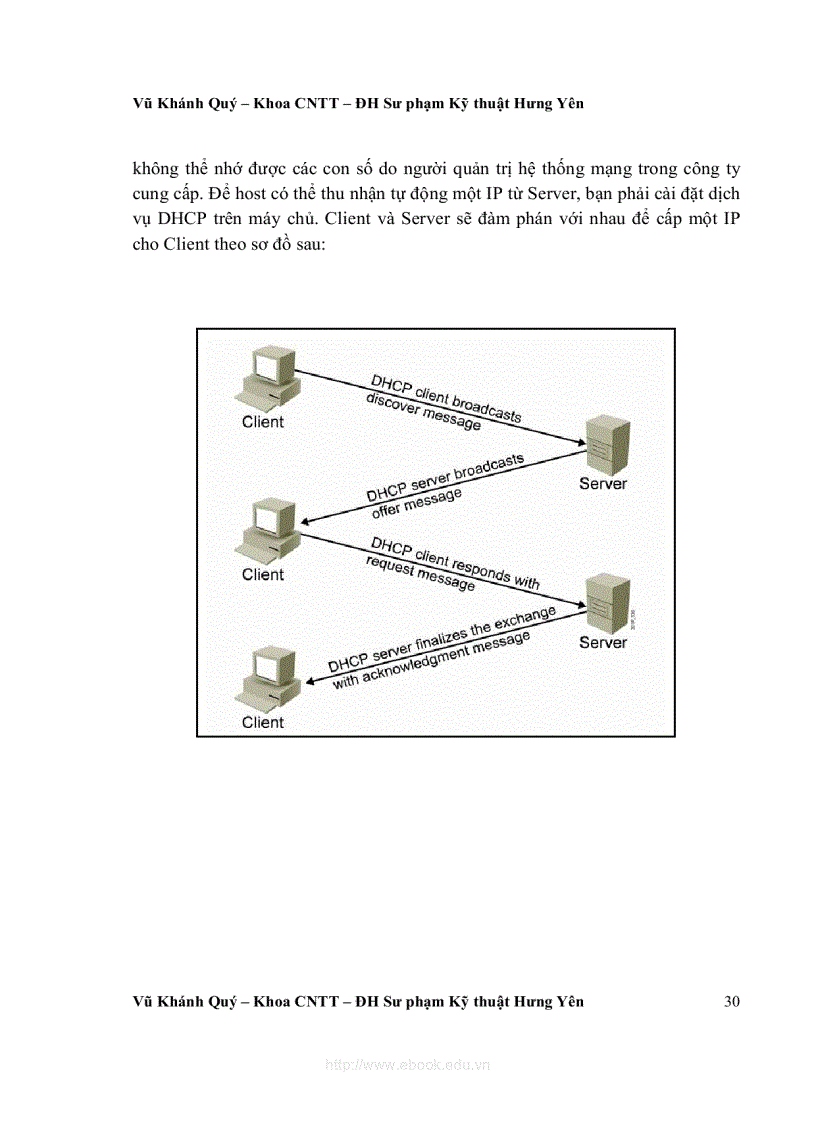 Vũ Khánh Quý – Khoa CNTT – ĐH Sư phạm Kỹ thuật Hưng Yên

không thể nhớ được các con số do người quản trị hệ thống mạng trong công ty cung cấp. Để host có thể thu nhận tự động một IP từ Server, bạn phải cài đặt dịch vụ DHCP trên máy chủ. Client và Server sẽ đàm phán với nhau để cấp một IP cho Client theo sơ đồ sau:

Client
DHCP client broadcasts discover message
Server
DHCP server broadcasts offer message
Client
DHCP client responds with request message
Server
DHCP server finalizes the exchange with acknowledgment message
Client

Vũ Khánh Quý – Khoa CNTT – ĐH Sư phạm Kỹ thuật Hưng Yên 30

http://www.ebook.edu.vn