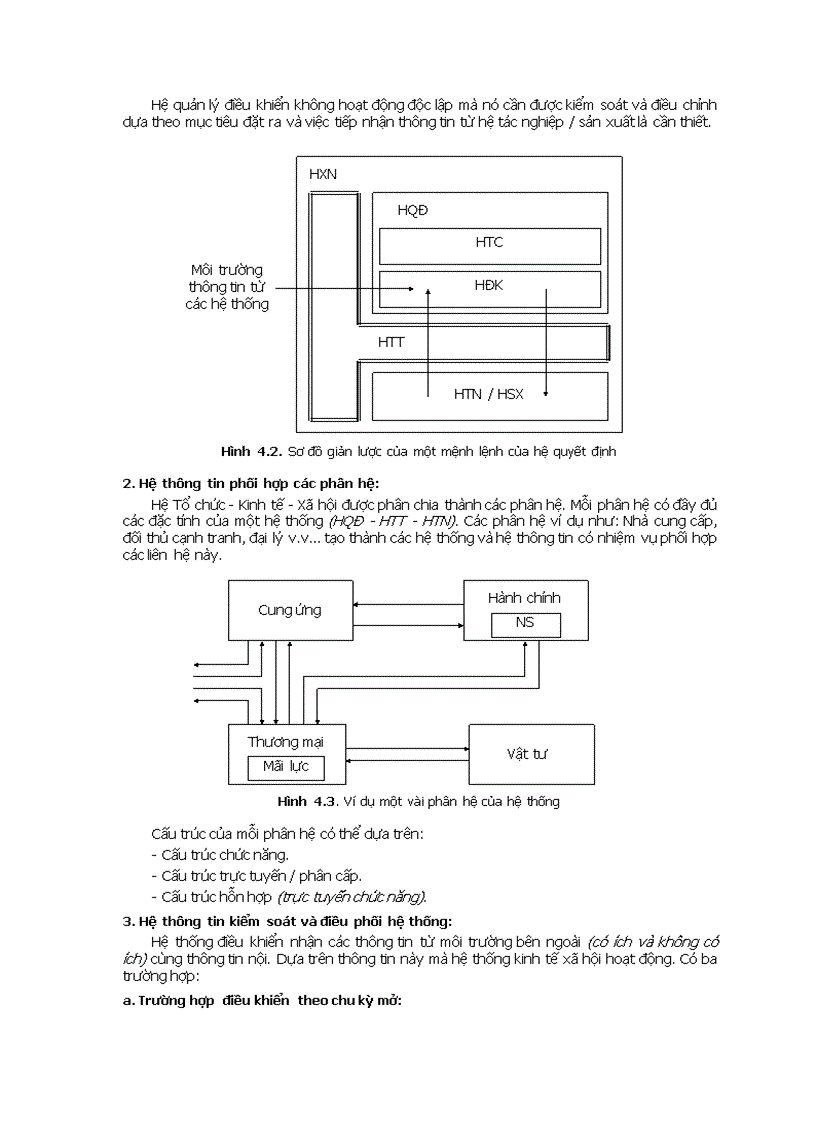 Hệ quản lý điều khiển không hoạt động độc lập mà nó cần được kiểm soát và điều chỉnh dựa theo mục tiêu đặt ra và việc tiếp nhận thông tin từ hệ tác nghiệp / sản xuất là cần thiết.

HXN

HQĐ

HTC

HĐK

Môi trường thông tin từ các hệ thống

HTT

HTN / HSX

Hình 4.2. Sơ đồ giản lược của một mệnh lệnh của hệ quyết định

2. Hệ thông tin phối hợp các phân hệ:

Hệ Tổ chức - Kinh tế - Xã hội được phân chia thành các phân hệ. Mỗi phân hệ có đầy đủ các đặc tính của một hệ thống (HQĐ - HTT - HTN). Các phân hệ ví dụ như: Nhà cung cấp, đối thủ cạnh tranh, đại lý v.v... tạo thành các hệ thống và hệ thông tin có nhiệm vụ phối hợp các liên hệ này.

Cung ứng

Hành chính

NS

Thương mại

Mãi lực

Vật tư

Hình 4.3. Ví dụ một vài phân hệ của hệ thống

Cấu trúc của mỗi phân hệ có thể dựa trên:
- Cấu trúc chức năng.
- Cấu trúc trực tuyến / phân cấp.
- Cấu trúc hỗn hợp (trực tuyến chức năng).

3. Hệ thông tin kiểm soát và điều phối hệ thống:

Hệ thống điều khiển nhận các thông tin từ môi trường bên ngoài (có ích và không có ích) cùng thông tin nội. Dựa trên thông tin này mà hệ thống kinh tế xã hội hoạt động. Có ba trường hợp:

a. Trường hợp điều khiển theo chu kỳ mở: