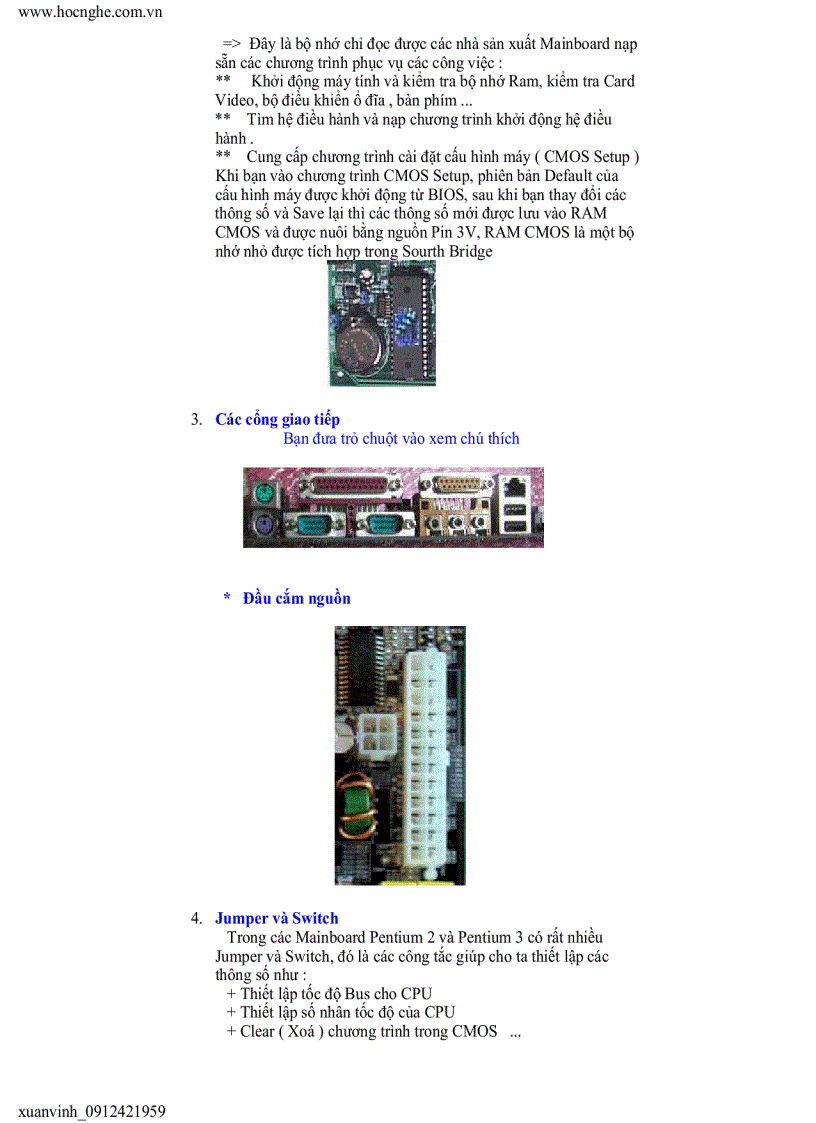 www.hocnghe.com.vn

=> Đây là bộ nhớ chỉ đọc được các nhà sản xuất Mainboard nạp sẵn các chương trình phục vụ các công việc :
** Khởi động máy tính và kiểm tra bộ nhớ Ram, kiểm tra Card Video, bộ điều khiển ổ đĩa , bàn phím ...
** Tìm hệ điều hành và nạp chương trình khởi động hệ điều hành .
** Cung cấp chương trình cài đặt cấu hình máy ( CMOS Setup ) Khi bạn vào chương trình CMOS Setup, phiên bản Default của cấu hình máy được khởi động từ BIOS, sau khi bạn thay đổi các thông số và Save lại thì các thông số mới được lưu vào RAM CMOS và được nuôi bằng nguồn Pin 3V, RAM CMOS là một bộ nhớ nhỏ được tích hợp trong Sourth Bridge

3. Các cổng giao tiếp
Bạn đưa trỏ chuột vào xem chú thích

* Đầu cắm nguồn

4. Jumper và Switch
Trong các Mainboard Pentium 2 và Pentium 3 có rất nhiều Jumper và Switch, đó là các công tắc giúp cho ta thiết lập các thông số như :
+ Thiết lập tốc độ Bus cho CPU
+ Thiết lập số nhân tốc độ của CPU
+ Clear ( Xoá ) chương trình trong CMOS ...

xuanvinh_0912421959