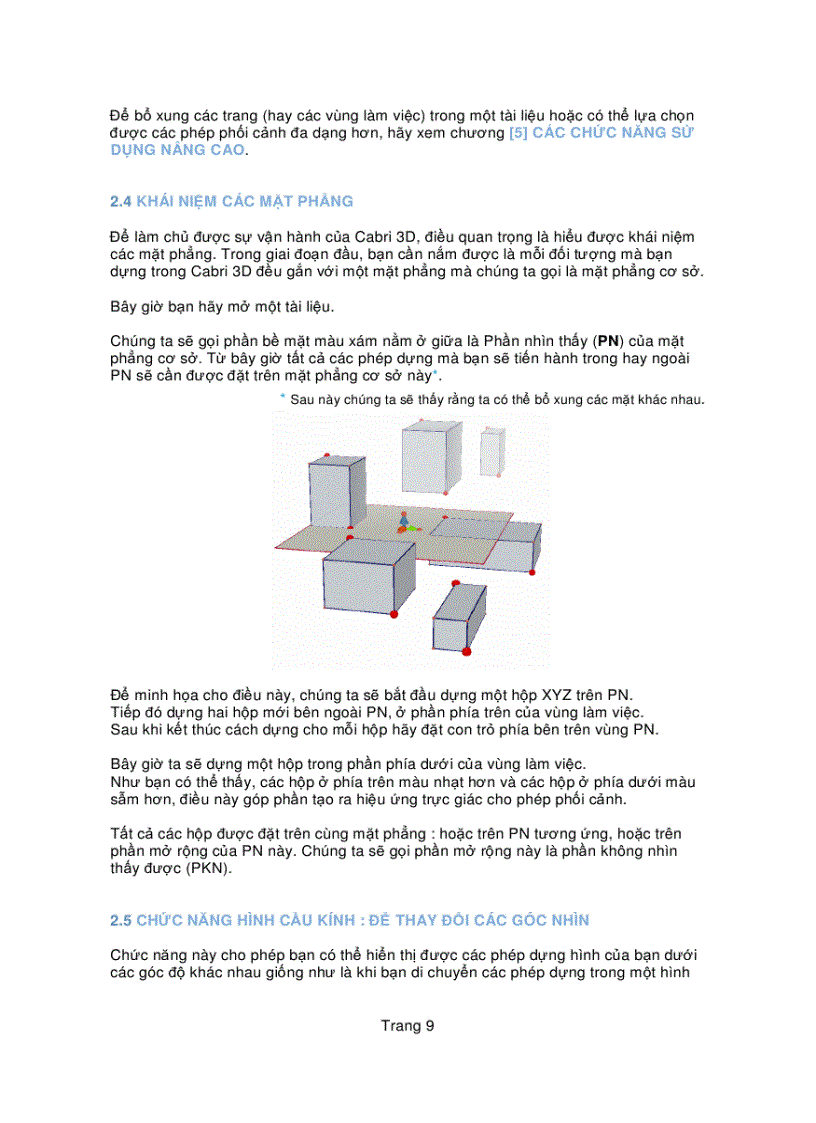 Để bổ xung các trang (hay các vùng làm việc) trong một tài liệu hoặc có thể lựa chọn được các phép phối cảnh đa dạng hơn, hãy xem chương [5] CÁC CHỨC NĂNG SỬ DỤNG NÂNG CAO.

2.4 KHÁI NIỆM CÁC MẶT PHẲNG

Để làm chủ được sự vận hành của Cabri 3D, điều quan trọng là hiểu được khái niệm các mặt phẳng. Trong giai đoạn đầu, bạn cần nắm được là mỗi đối tượng mà bạn dựng trong Cabri 3D đều gắn với một mặt phẳng mà chúng ta gọi là mặt phẳng cơ sở.

Bây giờ bạn hãy mở một tài liệu.

Chúng ta sẽ gọi phần bề mặt màu xám nằm ở giữa là Phần nhìn thấy (PN) của mặt phẳng cơ sở. Từ bây giờ tất cả các phép dựng mà bạn sẽ tiến hành trong hay ngoài PN sẽ cần được đặt trên mặt phẳng cơ sở này*.

* Sau này chúng ta sẽ thấy rằng ta có thể bổ xung các mặt khác nhau.

Để minh họa cho điều này, chúng ta sẽ bắt đầu dựng một hộp XYZ trên PN.
Tiếp đó dựng hai hộp mới bên ngoài PN, ở phần phía trên của vùng làm việc.
Sau khi kết thúc cách dựng cho mỗi hộp hãy đặt con trỏ phía bên trên vùng PN.

Bây giờ ta sẽ dựng một hộp trong phần phía dưới của vùng làm việc.
Như bạn có thể thấy, các hộp ở phía trên màu nhạt hơn và các hộp ở phía dưới màu sẫm hơn, điều này góp phần tạo ra hiệu ứng trực giác cho phép phối cảnh.

Tất cả các hộp được đặt trên cùng mặt phẳng : hoặc trên PN tương ứng, hoặc trên phần mở rộng của PN này. Chúng ta sẽ gọi phần mở rộng này là phần không nhìn thấy được (PKN).

2.5 CHỨC NĂNG HÌNH CẦU KÍNH : ĐỂ THAY ĐỔI CÁC GÓC NHÌN

Chức năng này cho phép bạn có thể hiển thị được các phép dựng hình của bạn dưới các góc độ khác nhau giống như là khi bạn di chuyển các phép dựng trong một hình

Trang 9