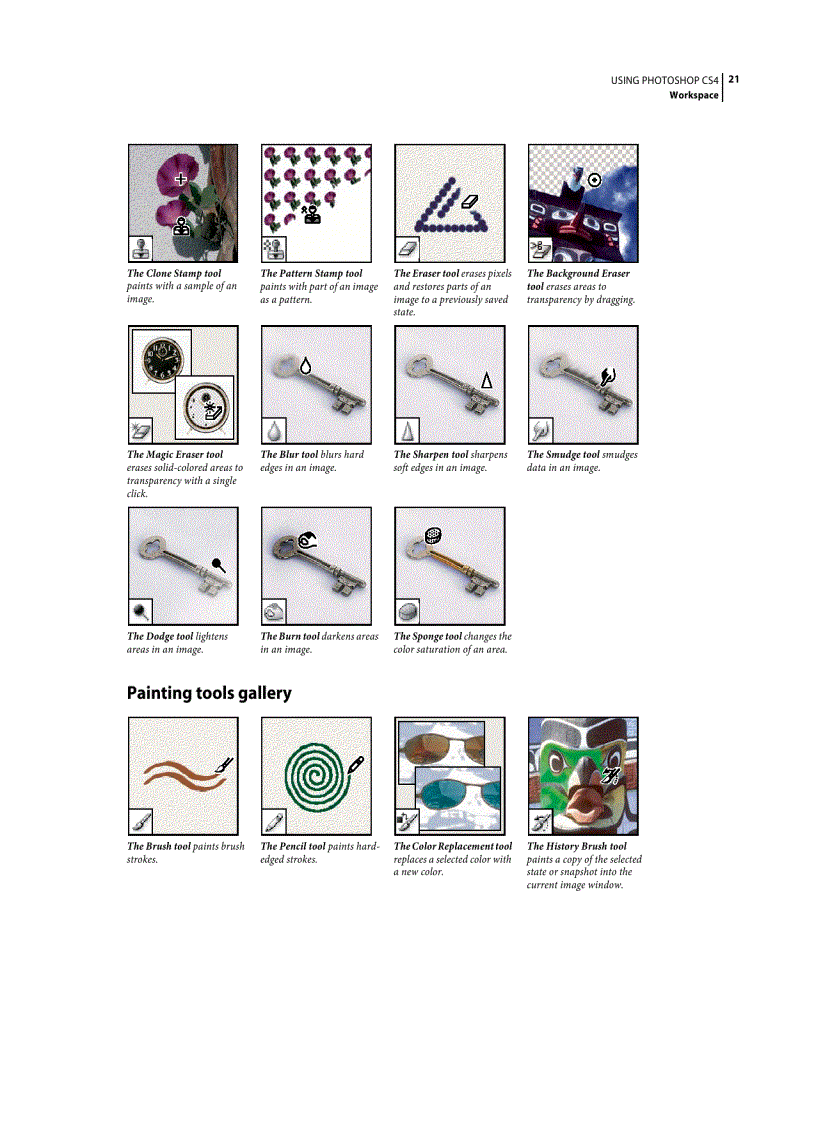 USING PHOTOSHOP CS4 21
Workspace

The Clone Stamp tool paints with a sample of an image.

The Pattern Stamp tool paints with part of an image as a pattern.

The Eraser tool erases pixels and restores parts of an image to a previously saved state.

The Background Eraser tool erases areas to transparency by dragging.

The Magic Eraser tool erases solid-colored areas to transparency with a single click.

The Blur tool blurs hard edges in an image.

The Sharpen tool sharpens soft edges in an image.

The Smudge tool smudges data in an image.

The Dodge tool lightens areas in an image.

The Burn tool darkens areas in an image.

The Sponge tool changes the color saturation of an area.

Painting tools gallery

The Brush tool paints brush strokes.

The Pencil tool paints hard-edged strokes.

The Color Replacement tool replaces a selected color with a new color.

The History Brush tool paints a copy of the selected state or snapshot into the current image window.