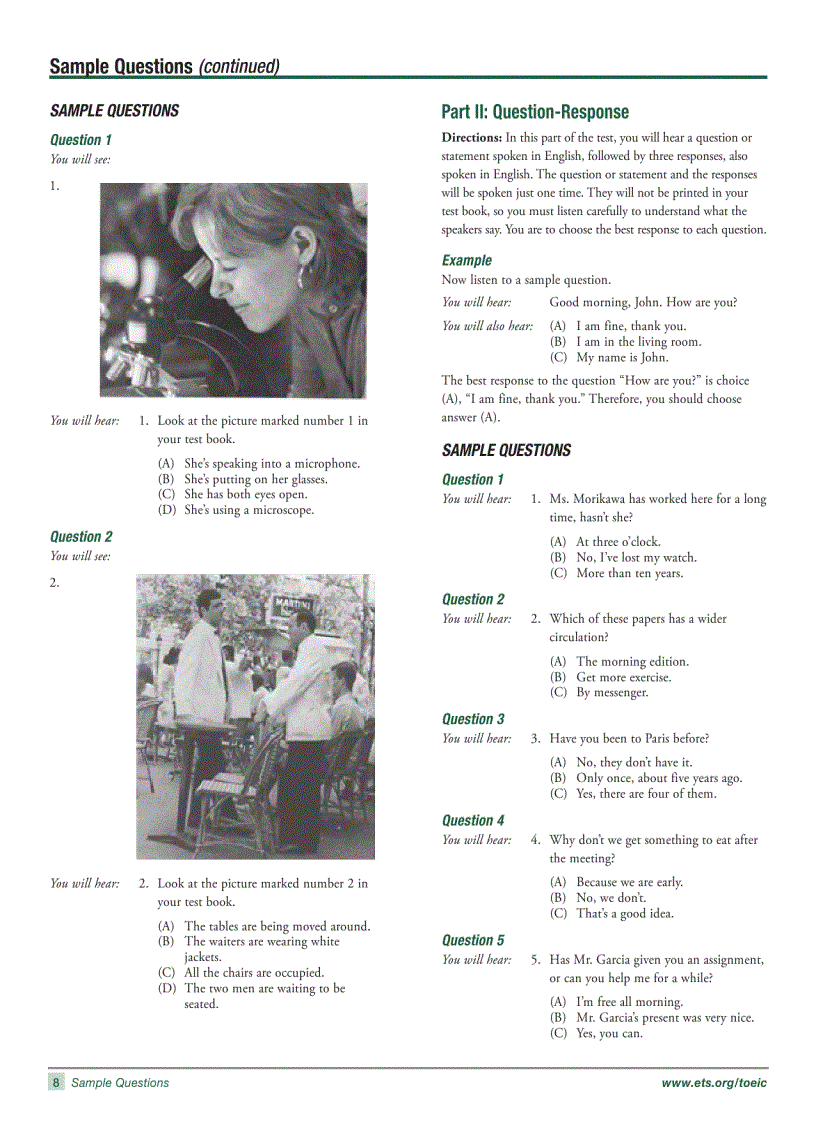 Sample Questions (continued)

SAMPLE QUESTIONS

Question 1
You will see:

1.

You will hear: 1. Look at the picture marked number 1 in your test book.

(A) She's speaking into a microphone.
(B) She's putting on her glasses.
(C) She has both eyes open.
(D) She's using a microscope.

Question 2
You will see:

2.

MARTINI

You will hear: 2. Look at the picture marked number 2 in your test book.

(A) The tables are being moved around.
(B) The waiters are wearing white jackets.
(C) All the chairs are occupied.
(D) The two men are waiting to be seated.

Part II: Question-Response

Directions: In this part of the test, you will hear a question or statement spoken in English, followed by three responses, also spoken in English. The question or statement and the responses will be spoken just one time. They will not be printed in your test book, so you must listen carefully to understand what the speakers say. You are to choose the best response to each question.

Example
Now listen to a sample question.

You will hear: Good morning, John. How are you?

You will also hear: (A) I am fine, thank you.
(B) I am in the living room.
(C) My name is John.

The best response to the question "How are you?" is choice (A), "I am fine, thank you." Therefore, you should choose answer (A).

SAMPLE QUESTIONS

Question 1
You will hear: 1. Ms. Morikawa has worked here for a long time, hasn't she?

(A) At three o'clock.
(B) No, I've lost my watch.
(C) More than ten years.

Question 2
You will hear: 2. Which of these papers has a wider circulation?

(A) The morning edition.
(B) Get more exercise.
(C) By messenger.

Question 3
You will hear: 3. Have you been to Paris before?

(A) No, they don't have it.
(B) Only once, about five years ago.
(C) Yes, there are four of them.

Question 4
You will hear: 4. Why don't we get something to eat after the meeting?

(A) Because we are early.
(B) No, we don't.
(C) That's a good idea.

Question 5
You will hear: 5. Has Mr. Garcia given you an assignment, or can you help me for a while?

(A) I'm free all morning.
(B) Mr. Garcia's present was very nice.
(C) Yes, you can.

8 Sample Questions www.ets.org/toeic