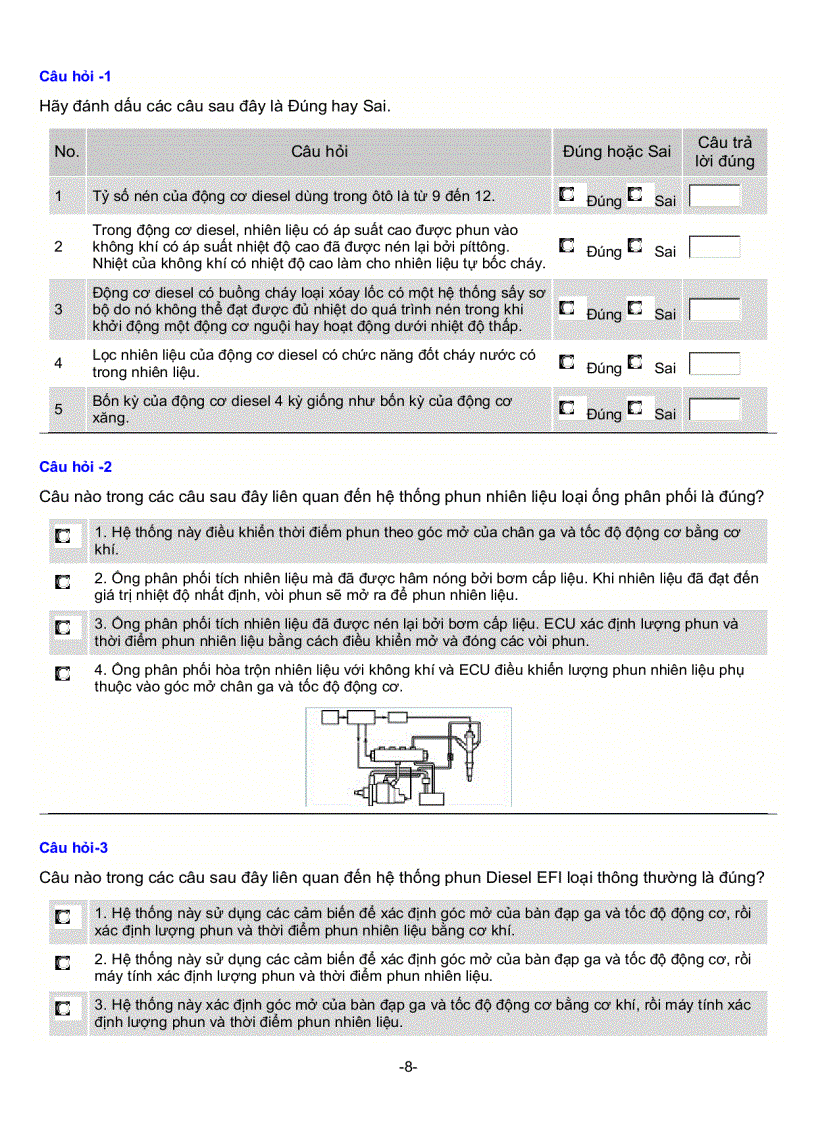 Câu hỏi -1

Hãy đánh dấu các câu sau đây là Đúng hay Sai.

| No. | Câu hỏi | Đúng hoặc Sai | Câu trả lời đúng |
|---|---|---|---|
| 1 | Tỷ số nén của động cơ diesel dùng trong ôtô là từ 9 đến 12. | Đúng Sai | |
| 2 | Trong động cơ diesel, nhiên liệu có áp suất cao được phun vào không khí có áp suất nhiệt độ cao đã được nén lại bởi píttông. Nhiệt của không khí có nhiệt độ cao làm cho nhiên liệu tự bốc cháy. | Đúng Sai | |
| 3 | Động cơ diesel có buồng cháy loại xoáy lốc có một hệ thống sấy sơ bộ do nó không thể đạt được đủ nhiệt do quá trình nén trong khi khởi động một động cơ nguội hay hoạt động dưới nhiệt độ thấp. | Đúng Sai | |
| 4 | Lọc nhiên liệu của động cơ diesel có chức năng đốt cháy nước có trong nhiên liệu. | Đúng Sai | |
| 5 | Bốn kỳ của động cơ diesel 4 kỳ giống như bốn kỳ của động cơ xăng. | Đúng Sai | |

Câu hỏi -2

Câu nào trong các câu sau đây liên quan đến hệ thống phun nhiên liệu loại ống phân phối là đúng?

1. Hệ thống này điều khiển thời điểm phun theo góc mở của chân ga và tốc độ động cơ bằng cơ khí.

2. Ống phân phối tích nhiên liệu mà đã được hâm nóng bởi bơm cấp liệu. Khi nhiên liệu đã đạt đến giá trị nhiệt độ nhất định, vòi phun sẽ mở ra để phun nhiên liệu.

3. Ống phân phối tích nhiên liệu đã được nén lại bởi bơm cấp liệu. ECU xác định lượng phun và thời điểm phun nhiên liệu bằng cách điều khiển mở và đóng các vòi phun.

4. Ống phân phối hòa trộn nhiên liệu với không khí và ECU điều khiển lượng phun nhiên liệu phụ thuộc vào góc mở chân ga và tốc độ động cơ.

Câu hỏi-3

Câu nào trong các câu sau đây liên quan đến hệ thống phun Diesel EFI loại thông thường là đúng?

1. Hệ thống này sử dụng các cảm biến để xác định góc mở của bàn đạp ga và tốc độ động cơ, rồi xác định lượng phun và thời điểm phun nhiên liệu bằng cơ khí.

2. Hệ thống này sử dụng các cảm biến để xác định góc mở của bàn đạp ga và tốc độ động cơ, rồi máy tính xác định lượng phun và thời điểm phun nhiên liệu.

3. Hệ thống này xác định góc mở của bàn đạp ga và tốc độ động cơ bằng cơ khí, rồi máy tính xác định lượng phun và thời điểm phun nhiên liệu.

-8-