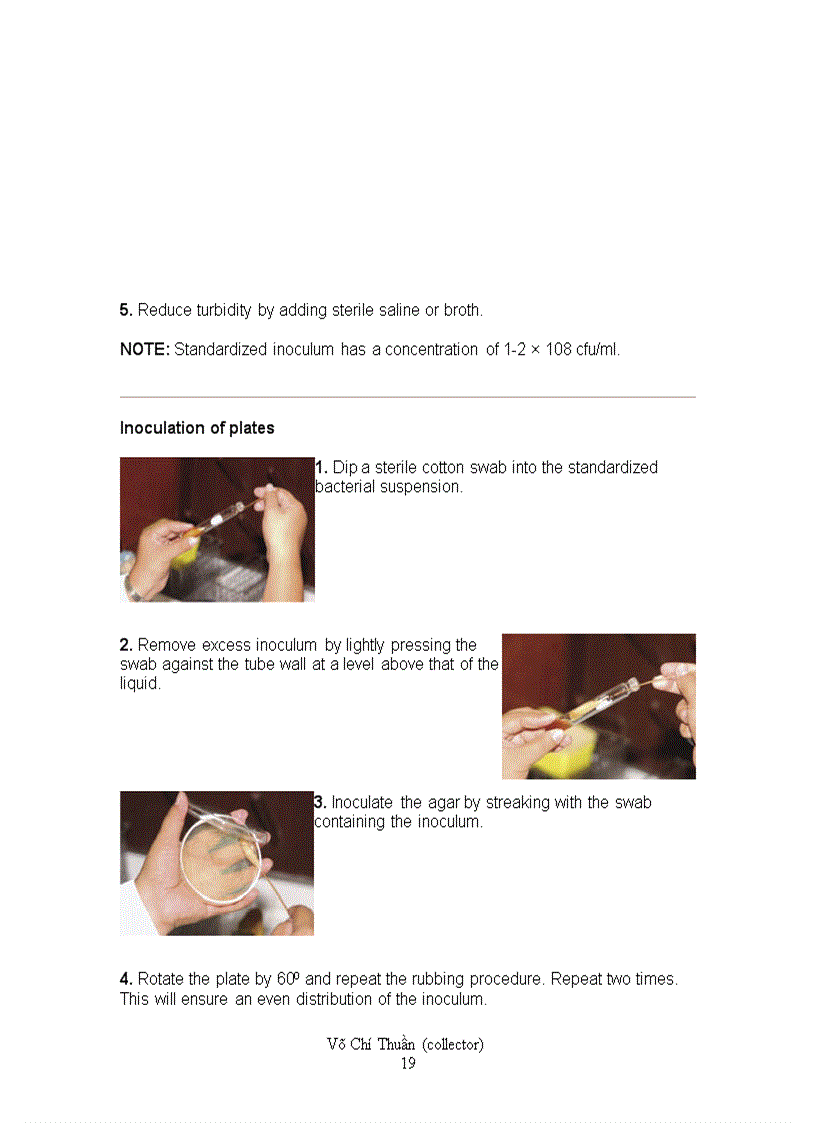 **5.** Reduce turbidity by adding sterile saline or broth.

**NOTE:** Standardized inoculum has a concentration of 1-2 × 108 cfu/ml.

**Inoculation of plates**

**1.** Dip a sterile cotton swab into the standardized bacterial suspension.

**2.** Remove excess inoculum by lightly pressing the swab against the tube wall at a level above that of the liquid.

**3.** Inoculate the agar by streaking with the swab containing the inoculum.

**4.** Rotate the plate by 60º and repeat the rubbing procedure. Repeat two times. This will ensure an even distribution of the inoculum.

Võ Chí Thuần (collector)
19