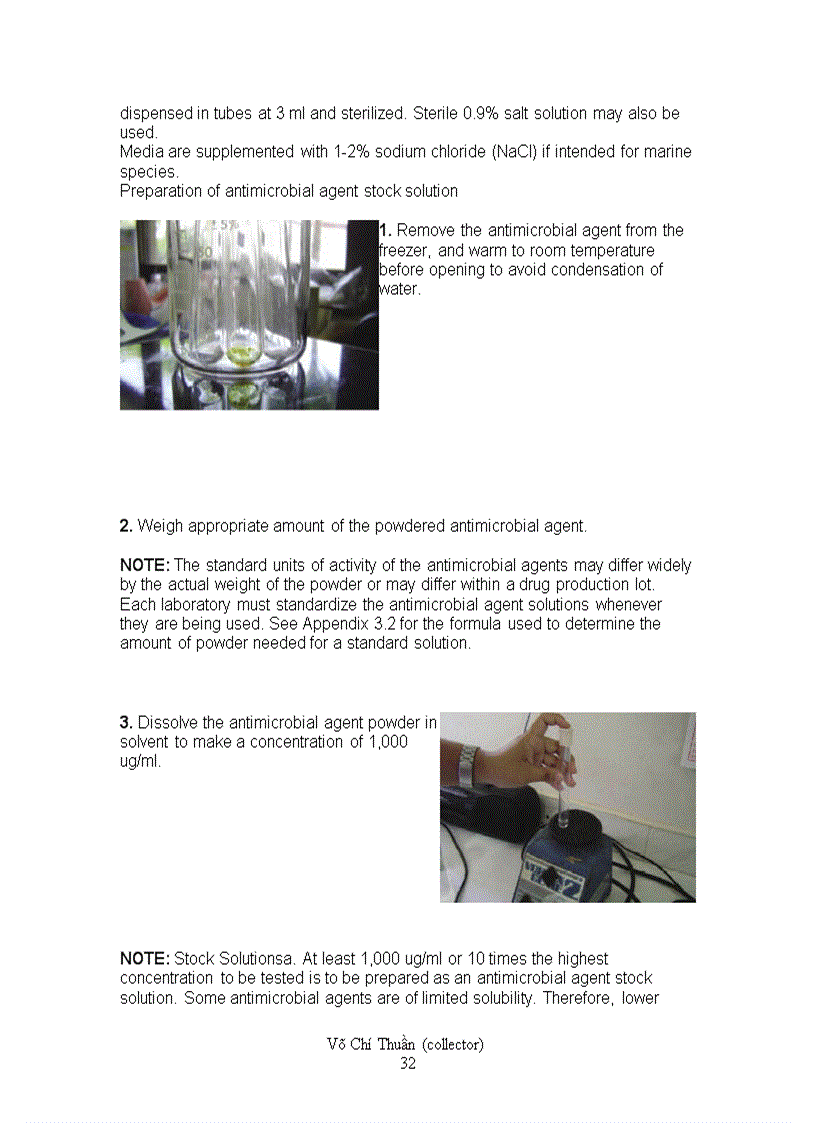 dispensed in tubes at 3 ml and sterilized. Sterile 0.9% salt solution may also be used.
Media are supplemented with 1-2% sodium chloride (NaCl) if intended for marine species.
Preparation of antimicrobial agent stock solution

**1.** Remove the antimicrobial agent from the freezer, and warm to room temperature before opening to avoid condensation of water.

**2.** Weigh appropriate amount of the powdered antimicrobial agent.

**NOTE:** The standard units of activity of the antimicrobial agents may differ widely by the actual weight of the powder or may differ within a drug production lot. Each laboratory must standardize the antimicrobial agent solutions whenever they are being used. See Appendix 3.2 for the formula used to determine the amount of powder needed for a standard solution.

**3.** Dissolve the antimicrobial agent powder in solvent to make a concentration of 1,000 ug/ml.

**NOTE:** Stock Solutionsa. At least 1,000 ug/ml or 10 times the highest concentration to be tested is to be prepared as an antimicrobial agent stock solution. Some antimicrobial agents are of limited solubility. Therefore, lower

Võ Chí Thuần (collector)
32