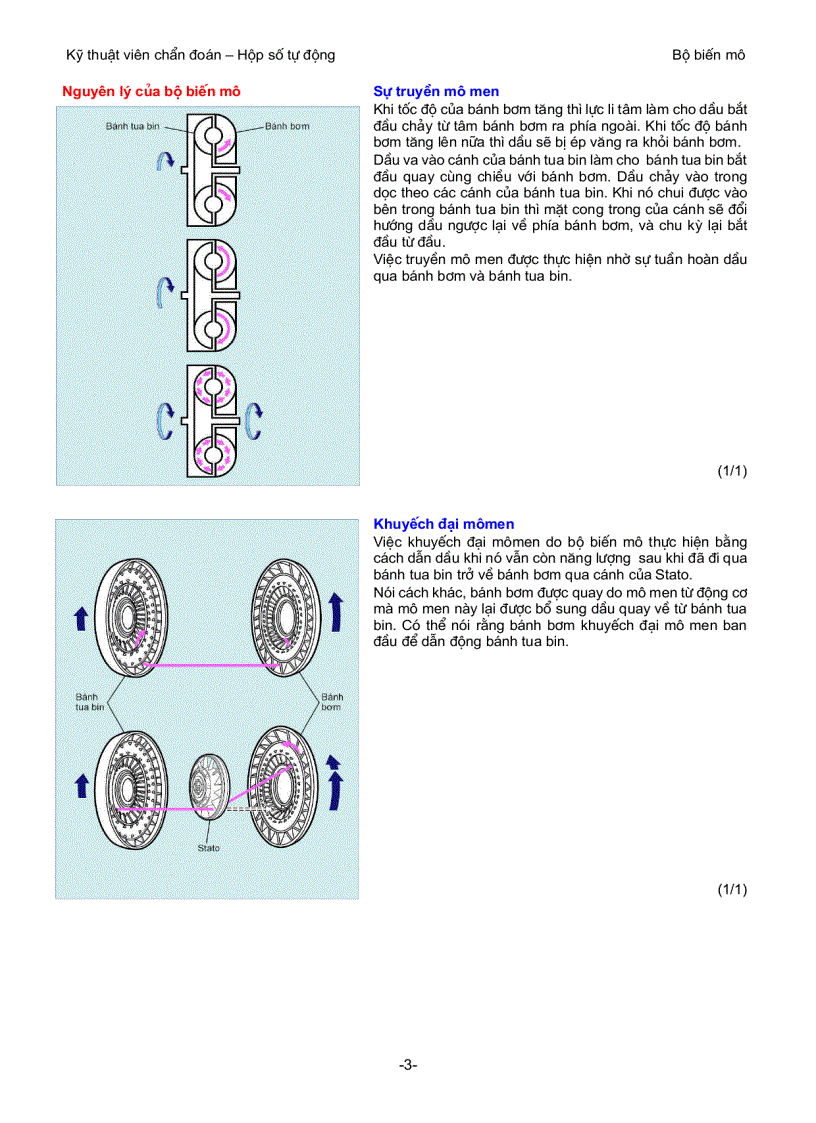 Kỹ thuật viên chẩn đoán – Hộp số tự động

Bộ biến mô

Nguyên lý của bộ biến mô

Bánh tua bin

Bánh bơm

Sự truyền mô men

Khi tốc độ của bánh bơm tăng thì lực li tâm làm cho dầu bắt đầu chảy từ tâm bánh bơm ra phía ngoài. Khi tốc độ bánh bơm tăng lên nữa thì dầu sẽ bị ép văng ra khỏi bánh bơm. Dầu va vào cánh của bánh tua bin làm cho bánh tua bin bắt đầu quay cùng chiều với bánh bơm. Dầu chảy vào trong dọc theo các cánh của bánh tua bin. Khi nó chui được vào bên trong bánh tua bin thì mặt cong trong của cánh sẽ đổi hướng dầu ngược lại về phía bánh bơm, và chu kỳ lại bắt đầu từ đầu.

Việc truyền mô men được thực hiện nhờ sự tuần hoàn dầu qua bánh bơm và bánh tua bin.

(1/1)

Bánh tua bin

Bánh bơm

Stato

Khuyếch đại mômen

Việc khuyếch đại mômen do bộ biến mô thực hiện bằng cách dẫn dầu khi nó vẫn còn năng lượng sau khi đã đi qua bánh tua bin trở về bánh bơm qua cánh của Stato.

Nói cách khác, bánh bơm được quay do mô men từ động cơ mà mô men này lại được bổ sung dầu quay về từ bánh tua bin. Có thể nói rằng bánh bơm khuyếch đại mô men ban đầu để dẫn động bánh tua bin.

(1/1)

-3-