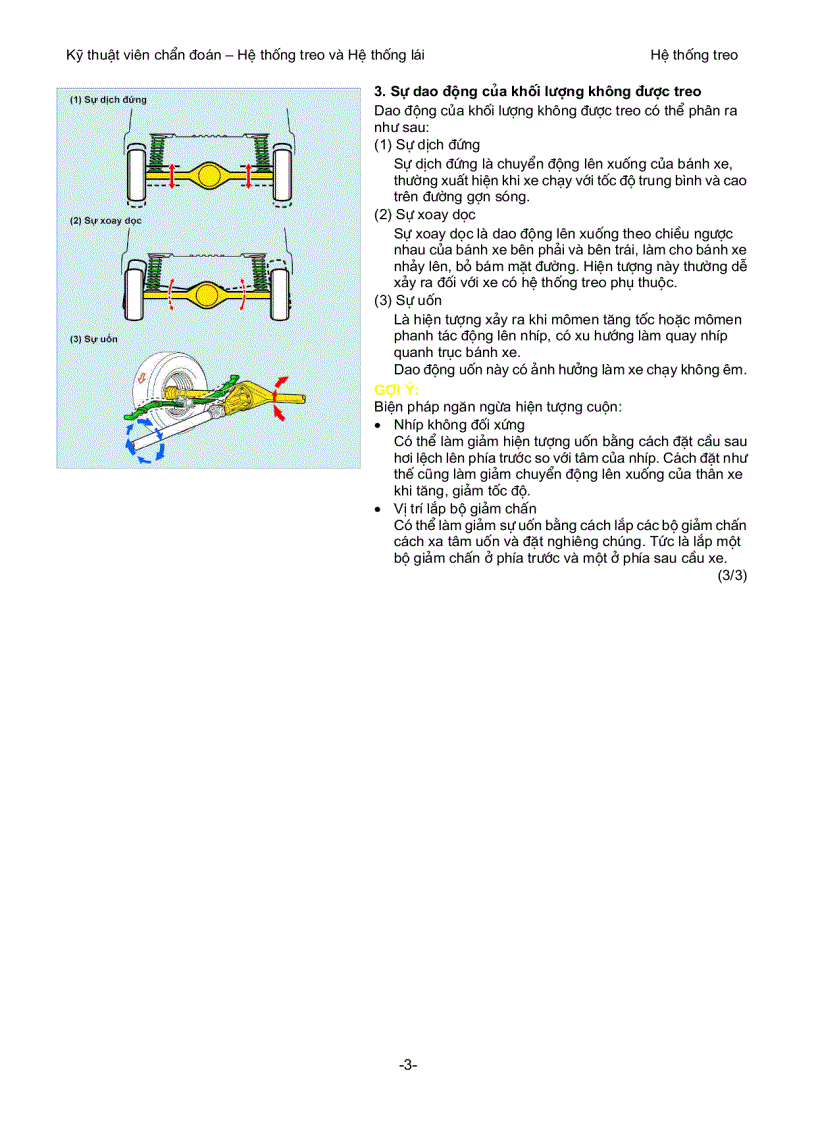 Kỹ thuật viên chẩn đoán – Hệ thống treo và Hệ thống lái

Hệ thống treo

(1) Sự dịch đứng

(2) Sự xoay dọc

(3) Sự uốn

3. Sự dao động của khối lượng không được treo

Dao động của khối lượng không được treo có thể phân ra như sau:

(1) Sự dịch đứng

Sự dịch đứng là chuyển động lên xuống của bánh xe, thường xuất hiện khi xe chạy với tốc độ trung bình và cao trên đường gợn sóng.

(2) Sự xoay dọc

Sự xoay dọc là dao động lên xuống theo chiều ngược nhau của bánh xe bên phải và bên trái, làm cho bánh xe nhảy lên, bỏ bám mặt đường. Hiện tượng này thường dễ xảy ra đối với xe có hệ thống treo phụ thuộc.

(3) Sự uốn

Là hiện tượng xảy ra khi mômen tăng tốc hoặc mômen phanh tác động lên nhíp, có xu hướng làm quay nhíp quanh trục bánh xe.

Dao động uốn này có ảnh hưởng làm xe chạy không êm.

GỢI Ý:

Biện pháp ngăn ngừa hiện tượng cuộn:

• Nhíp không đối xứng

Có thể làm giảm hiện tượng uốn bằng cách đặt cầu sau hơi lệch lên phía trước so với tâm của nhíp. Cách đặt như thế cũng làm giảm chuyển động lên xuống của thân xe khi tăng, giảm tốc độ.

• Vị trí lắp bộ giảm chấn

Có thể làm giảm sự uốn bằng cách lắp các bộ giảm chấn cách xa tâm uốn và đặt nghiêng chúng. Tức là lắp một bộ giảm chấn ở phía trước và một ở phía sau cầu xe.

(3/3)

-3-