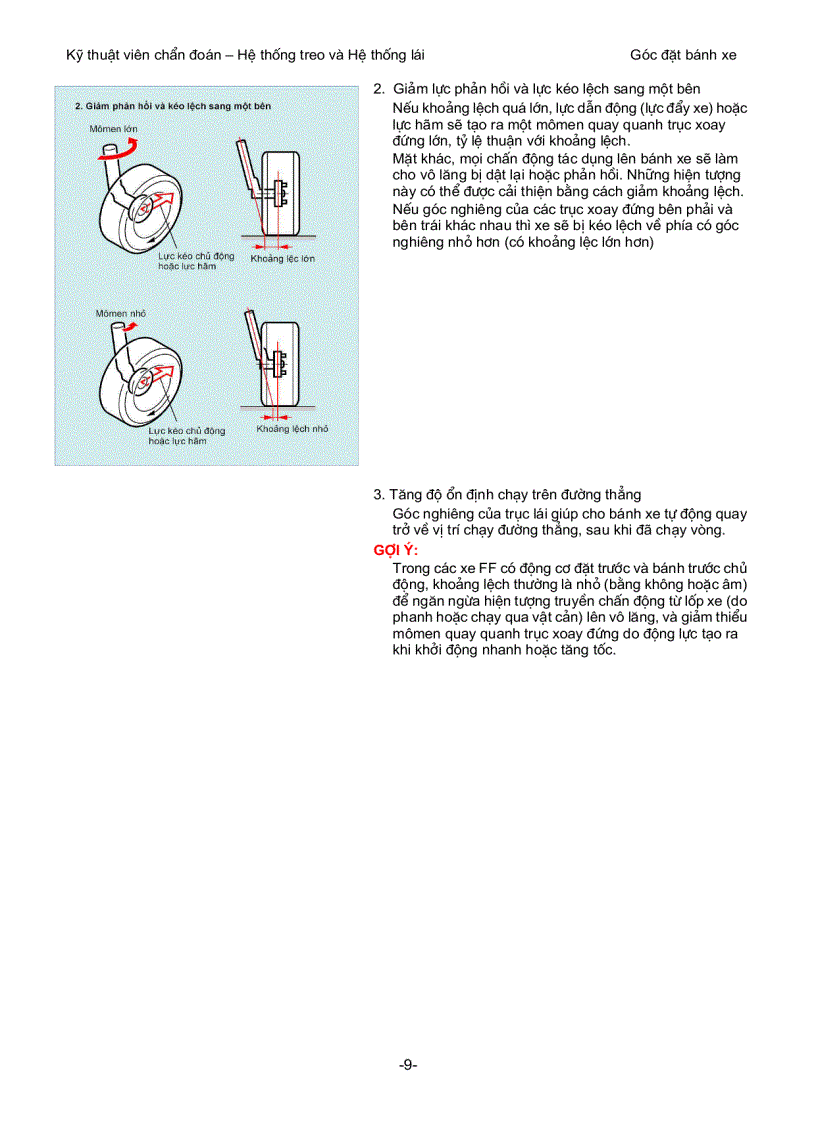 Kỹ thuật viên chẩn đoán – Hệ thống treo và Hệ thống lái

Góc đặt bánh xe

2. Giảm phản hồi và kéo lệch sang một bên

Mômen lớn

Lực kéo chủ động hoặc lực hãm

Khoảng lệc lớn

Mômen nhỏ

Lực kéo chủ động hoặc lực hãm

Khoảng lệch nhỏ

2. Giảm lực phản hồi và lực kéo lệch sang một bên

Nếu khoảng lệch quá lớn, lực dẫn động (lực đẩy xe) hoặc lực hãm sẽ tạo ra một mômen quay quanh trục xoay đứng lớn, tỷ lệ thuận với khoảng lệch.

Mặt khác, mọi chấn động tác dụng lên bánh xe sẽ làm cho vô lăng bị dật lại hoặc phản hồi. Những hiện tượng này có thể được cải thiện bằng cách giảm khoảng lệch.

Nếu góc nghiêng của các trục xoay đứng bên phải và bên trái khác nhau thì xe sẽ bị kéo lệch về phía có góc nghiêng nhỏ hơn (có khoảng lệc lớn hơn)

3. Tăng độ ổn định chạy trên đường thẳng

Góc nghiêng của trục lái giúp cho bánh xe tự động quay trở về vị trí chạy đường thẳng, sau khi đã chạy vòng.

GỢI Ý:

Trong các xe FF có động cơ đặt trước và bánh trước chủ động, khoảng lệch thường là nhỏ (bằng không hoặc âm) để ngăn ngừa hiện tượng truyền chấn động từ lốp xe (do phanh hoặc chạy qua vật cản) lên vô lăng, và giảm thiểu mômen quay quanh trục xoay đứng do động lực tạo ra khi khởi động nhanh hoặc tăng tốc.

-9-