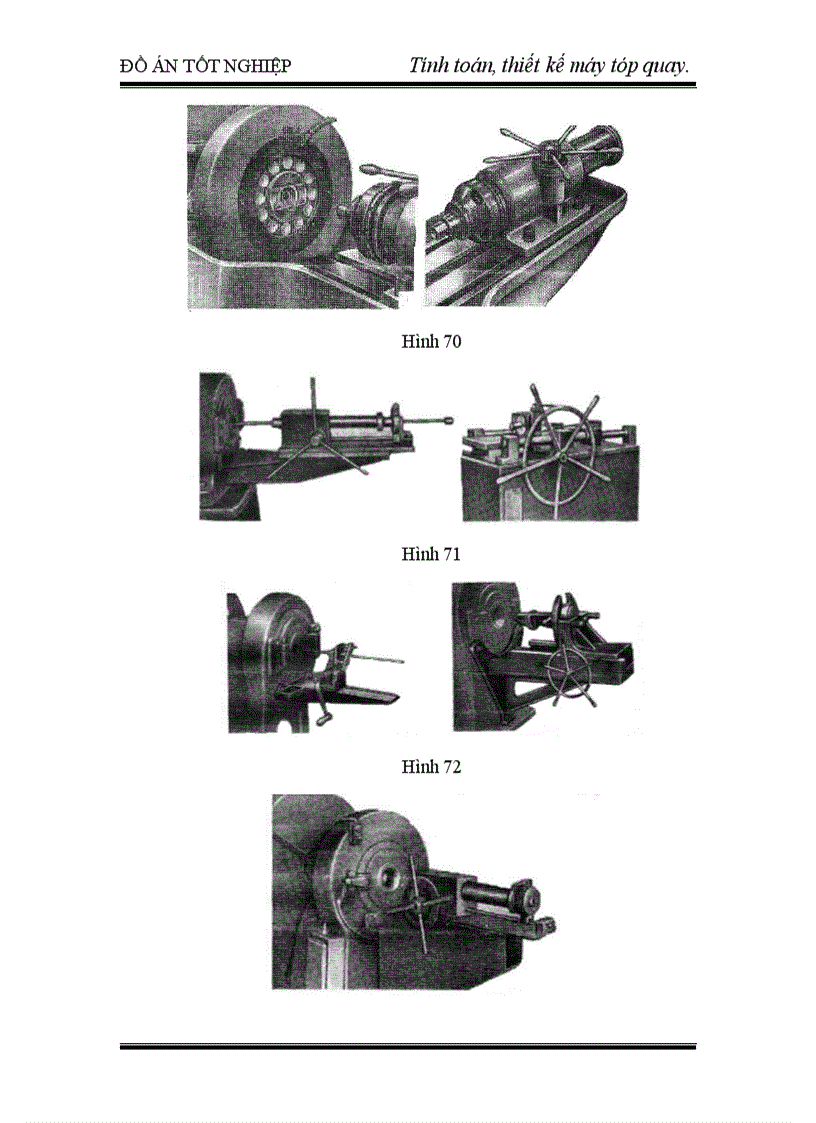 ĐỒ ÁN TỐT NGHIỆP

Tính toán, thiết kế máy tóp quay.

Hình 70

Hình 71

Hình 72