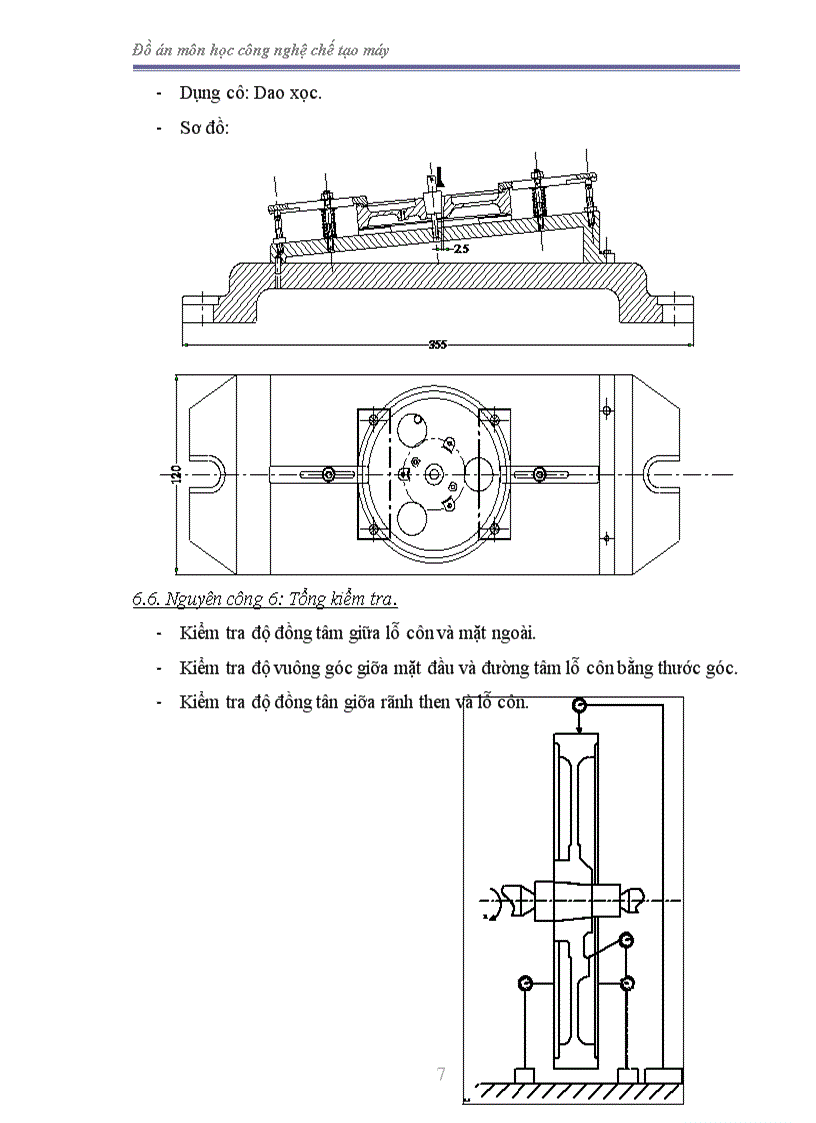 Đồ án môn học công nghệ chế tạo máy

- Dụng cô: Dao xọc.

- Sơ đồ:

25

355

120

6.6. Nguyên công 6: Tổng kiểm tra.

- Kiểm tra độ đồng tâm giữa lỗ côn và mặt ngoài.

- Kiểm tra độ vuông góc giữa mặt đầu và đường tâm lỗ côn bằng thước góc.

- Kiểm tra độ đồng tân giữa rãnh then và lỗ côn.

7