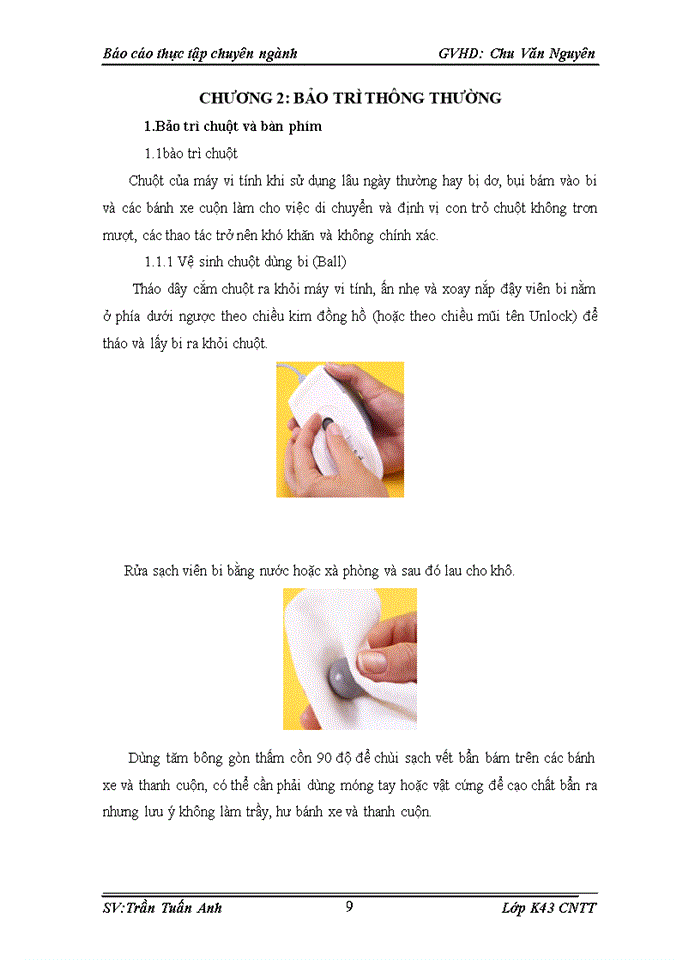 Báo cáo thực tập chuyên ngành GVHD: Chu Văn Nguyên

CHƯƠNG 2: BẢO TRÌ THÔNG THƯỜNG

1.Bảo trì chuột và bàn phím

1.1bảo trì chuột

Chuột của máy vi tính khi sử dụng lâu ngày thường hay bị dơ, bụi bám vào bi và các bánh xe cuộn làm cho việc di chuyển và định vị con trỏ chuột không trơn mượt, các thao tác trở nên khó khăn và không chính xác.

1.1.1 Vệ sinh chuột dùng bi (Ball)

Tháo dây cắm chuột ra khỏi máy vi tính, ấn nhẹ và xoay nắp đậy viên bi nằm ở phía dưới ngược theo chiều kim đồng hồ (hoặc theo chiều mũi tên Unlock) để tháo và lấy bi ra khỏi chuột.

Rửa sạch viên bi bằng nước hoặc xà phòng và sau đó lau cho khô.

Dùng tăm bông gòn thấm cồn 90 độ để chùi sạch vết bẩn bám trên các bánh xe và thanh cuộn, có thể cần phải dùng móng tay hoặc vật cứng để cạo chất bẩn ra nhưng lưu ý không làm trầy, hư bánh xe và thanh cuộn.

SV:Trần Tuấn Anh 9 Lớp K43 CNTT