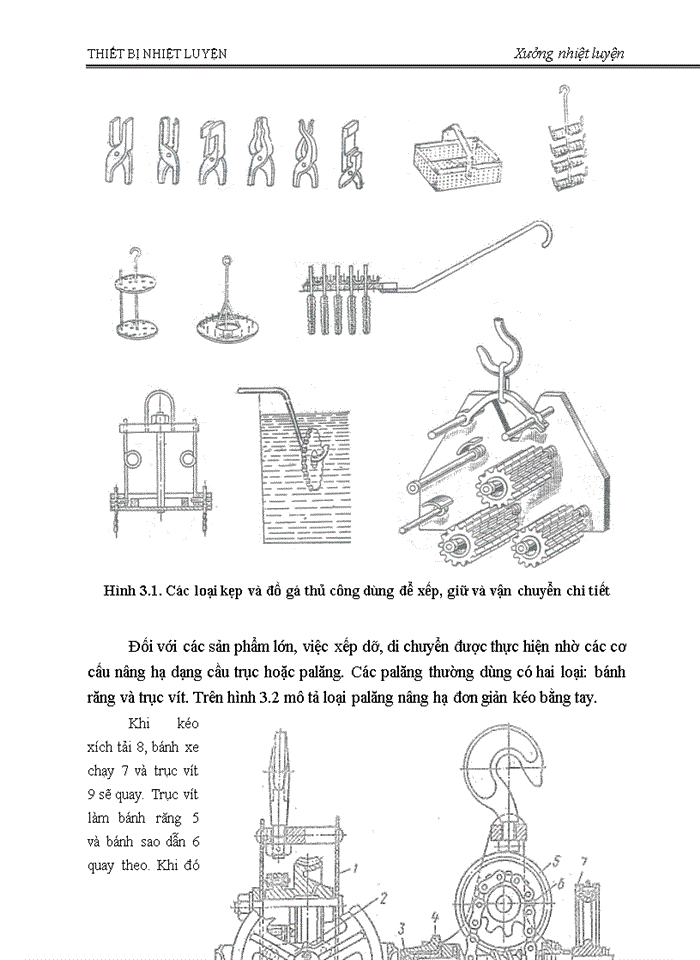 THIẾT BỊ NHIỆT LUYỆN

Xưởng nhiệt luyện

Hình 3.1. Các loại kẹp và đồ gá thủ công dùng để xếp, giữ và vận chuyển chi tiết

Đối với các sản phẩm lớn, việc xếp dỡ, di chuyển được thực hiện nhờ các cơ cấu nâng hạ dạng cầu trục hoặc palăng. Các palăng thường dùng có hai loại: bánh răng và trục vít. Trên hình 3.2 mô tả loại palăng nâng hạ đơn giản kéo bằng tay.

Khi kéo xích tải 8, bánh xe chạy 7 và trục vít 9 sẽ quay. Trục vít làm bánh răng 5 và bánh sao dẫn 6 quay theo. Khi đó

1

2

3

4

5

6

7