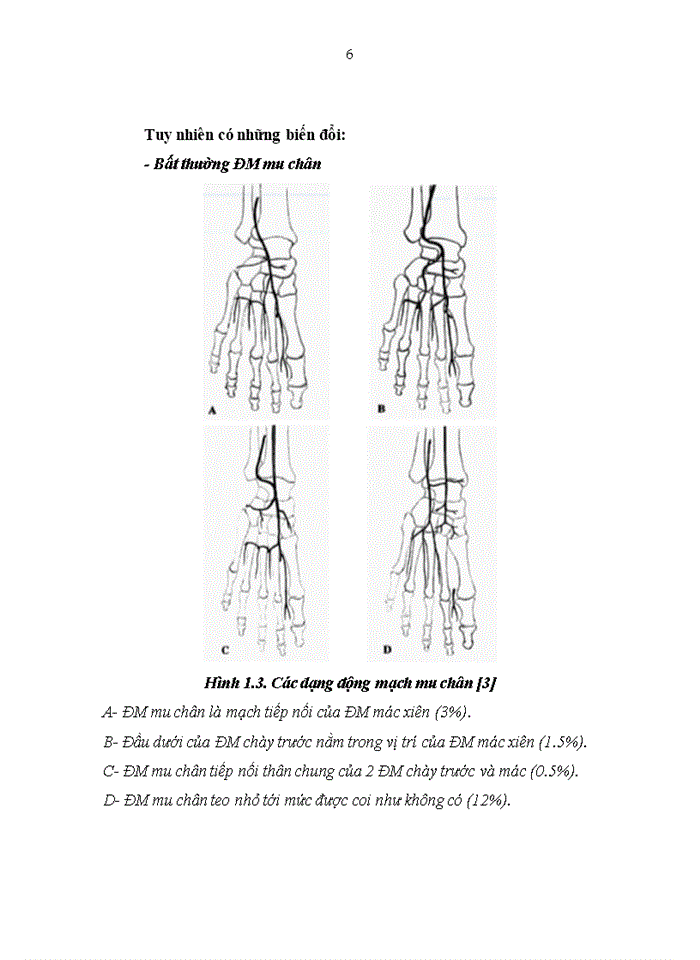 6

Tuy nhiên có những biến đổi:

- Bất thường ĐM mu chân

A

B

C

D

Hình 1.3. Các dạng động mạch mu chân [3]

A- ĐM mu chân là mạch tiếp nối của ĐM mác xiên (3%).

B- Đầu dưới của ĐM chày trước nằm trong vị trí của ĐM mác xiên (1.5%).

C- ĐM mu chân tiếp nối thân chung của 2 ĐM chày trước và mác (0.5%).

D- ĐM mu chân teo nhỏ tới mức được coi như không có (12%).