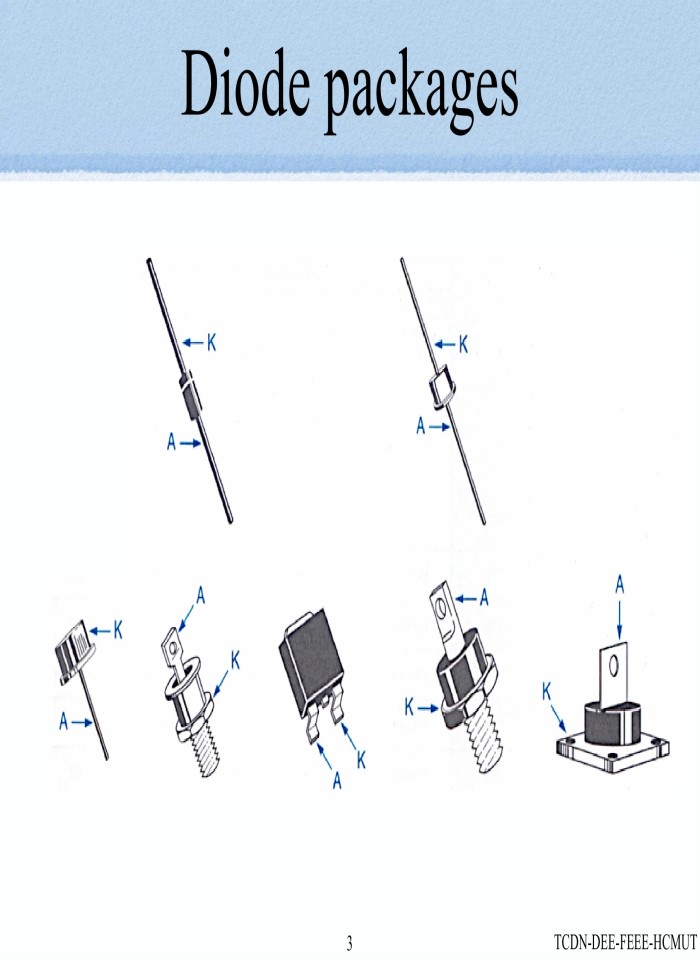 Diode packages

K
A

K
A

K
A

A
K

A
K

A
K

A
K

3

TCDN-DEE-FEEE-HCMUT