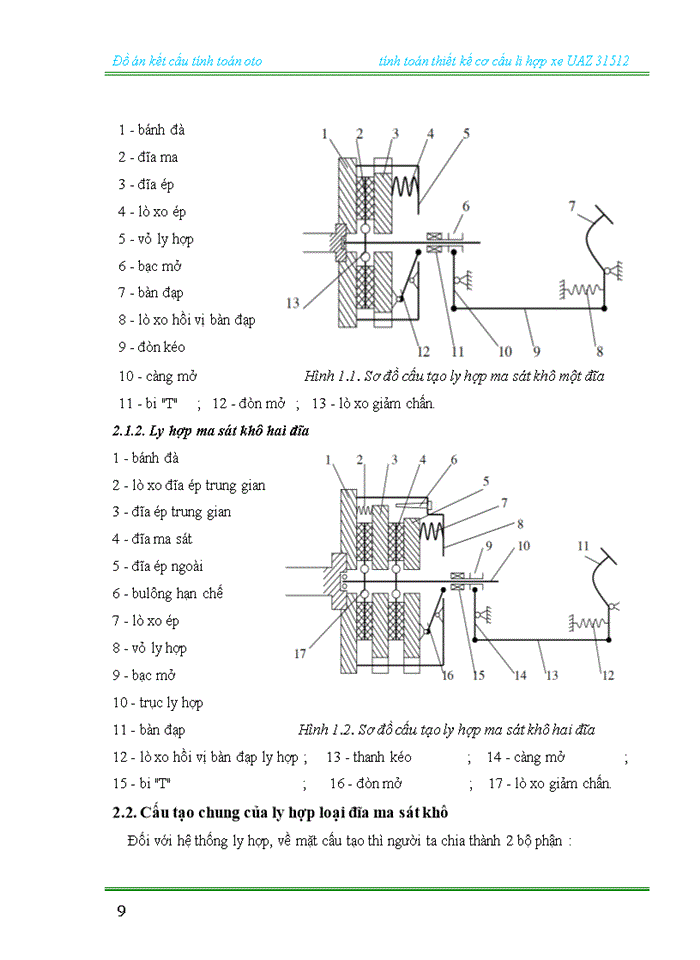 Đồ án kết cấu tính toán oto tính toán thiết kế cơ cấu li hợp xe UAZ 31512

1 - bánh đà
2 - đĩa ma
3 - đĩa ép
4 - lò xo ép
5 - vỏ ly hợp
6 - bạc mở
7 - bàn đạp
8 - lò xo hồi vị bàn đạp
9 - đòn kéo
10 - càng mở

1 2 3 4 5 6 7 13 12 11 10 9 8

Hình 1.1. Sơ đồ cấu tạo ly hợp ma sát khô một đĩa

11 - bi "T" ; 12 - đòn mở ; 13 - lò xo giảm chấn.

2.1.2. Ly hợp ma sát khô hai đĩa

1 - bánh đà
2 - lò xo đĩa ép trung gian
3 - đĩa ép trung gian
4 - đĩa ma sát
5 - đĩa ép ngoài
6 - bulông hạn chế
7 - lò xo ép
8 - vỏ ly hợp
9 - bạc mở
10 - trục ly hợp
11 - bàn đạp

1 2 3 4 6 5 7 8 9 10 11 17 16 15 14 13 12

Hình 1.2. Sơ đồ cấu tạo ly hợp ma sát khô hai đĩa

12 - lò xo hồi vị bàn đạp ly hợp ; 13 - thanh kéo ; 14 - càng mở ;
15 - bi "T" ; 16 - đòn mở ; 17 - lò xo giảm chấn.

2.2. Cấu tạo chung của ly hợp loại đĩa ma sát khô

Đối với hệ thống ly hợp, về mặt cấu tạo thì người ta chia thành 2 bộ phận :

9