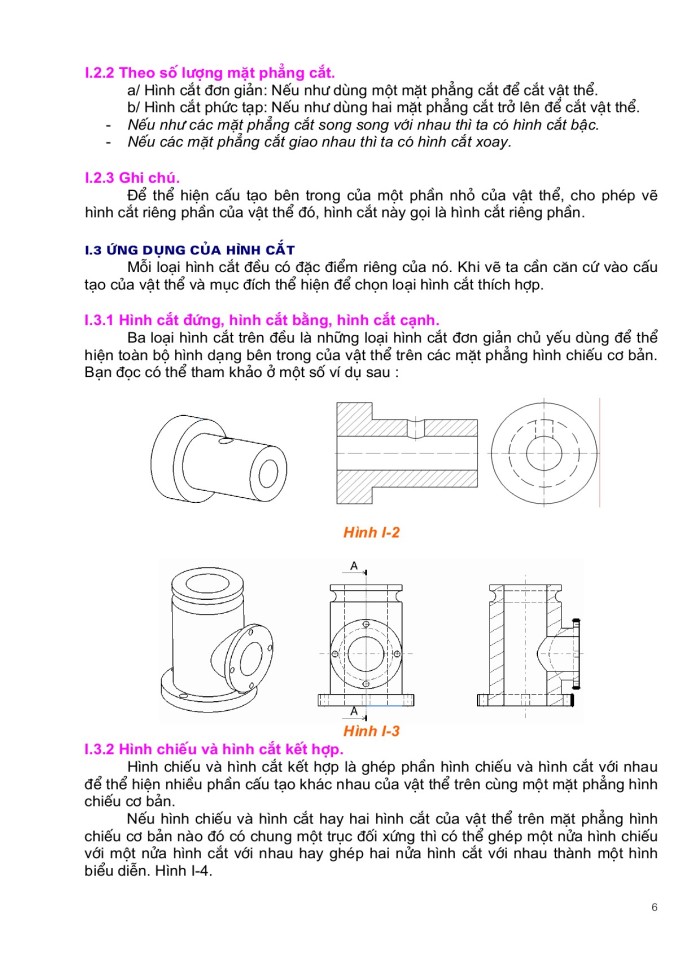 I.2.2 Theo số lượng mặt phẳng cắt.

a/ Hình cắt đơn giản: Nếu như dùng một mặt phẳng cắt để cắt vật thể.

b/ Hình cắt phức tạp: Nếu như dùng hai mặt phẳng cắt trở lên để cắt vật thể.

- Nếu như các mặt phẳng cắt song song với nhau thì ta có hình cắt bậc.
- Nếu các mặt phẳng cắt giao nhau thì ta có hình cắt xoay.

I.2.3 Ghi chú.

Để thể hiện cấu tạo bên trong của một phần nhỏ của vật thể, cho phép vẽ hình cắt riêng phần của vật thể đó, hình cắt này gọi là hình cắt riêng phần.

I.3 ỨNG DỤNG CỦA HÌNH CẮT

Mỗi loại hình cắt đều có đặc điểm riêng của nó. Khi vẽ ta cần căn cứ vào cấu tạo của vật thể và mục đích thể hiện để chọn loại hình cắt thích hợp.

I.3.1 Hình cắt đứng, hình cắt bằng, hình cắt cạnh.

Ba loại hình cắt trên đều là những loại hình cắt đơn giản chủ yếu dùng để thể hiện toàn bộ hình dạng bên trong của vật thể trên các mặt phẳng hình chiếu cơ bản. Bạn đọc có thể tham khảo ở một số ví dụ sau :

Hình I-2

A

A

Hình I-3

I.3.2 Hình chiếu và hình cắt kết hợp.

Hình chiếu và hình cắt kết hợp là ghép phần hình chiếu và hình cắt với nhau để thể hiện nhiều phần cấu tạo khác nhau của vật thể trên cùng một mặt phẳng hình chiếu cơ bản.

Nếu hình chiếu và hình cắt hay hai hình cắt của vật thể trên mặt phẳng hình chiếu cơ bản nào đó có chung một trục đối xứng thì có thể ghép một nửa hình chiếu với một nửa hình cắt với nhau hay ghép hai nửa hình cắt với nhau thành một hình biểu diễn. Hình I-4.

6