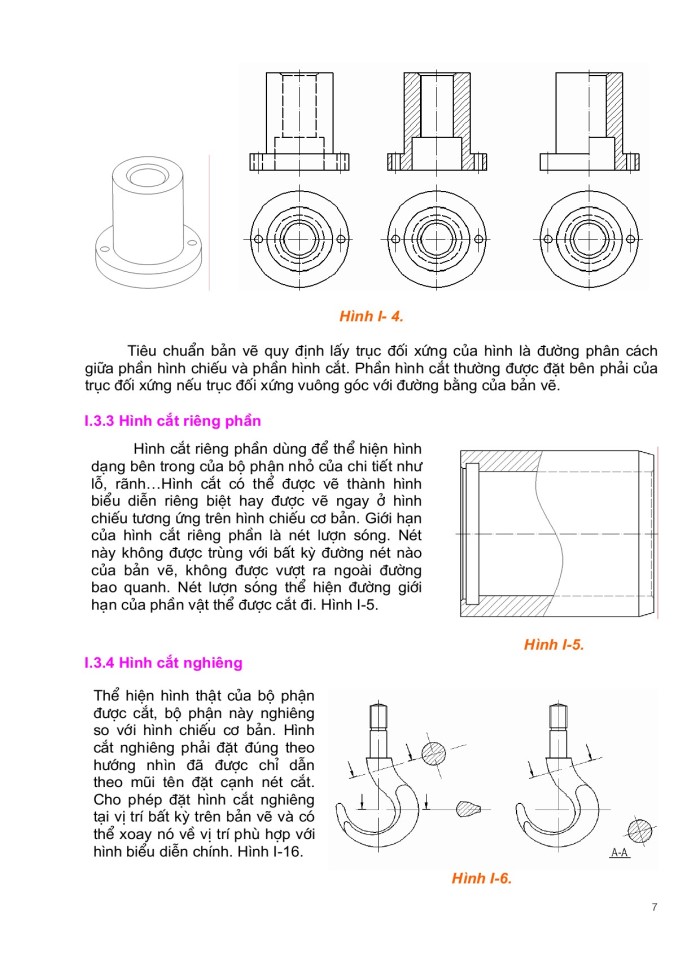 Hình I- 4.

Tiêu chuẩn bản vẽ quy định lấy trục đối xứng của hình là đường phân cách giữa phần hình chiếu và phần hình cắt. Phần hình cắt thường được đặt bên phải của trục đối xứng nếu trục đối xứng vuông góc với đường bằng của bản vẽ.

I.3.3 Hình cắt riêng phần

Hình cắt riêng phần dùng để thể hiện hình dạng bên trong của bộ phận nhỏ của chi tiết như lỗ, rãnh…Hình cắt có thể được vẽ thành hình biểu diễn riêng biệt hay được vẽ ngay ở hình chiếu tương ứng trên hình chiếu cơ bản. Giới hạn của hình cắt riêng phần là nét lượn sóng. Nét này không được trùng với bất kỳ đường nét nào của bản vẽ, không được vượt ra ngoài đường bao quanh. Nét lượn sóng thể hiện đường giới hạn của phần vật thể được cắt đi. Hình I-5.

Hình I-5.

I.3.4 Hình cắt nghiêng

Thể hiện hình thật của bộ phận được cắt, bộ phận này nghiêng so với hình chiếu cơ bản. Hình cắt nghiêng phải đặt đúng theo hướng nhìn đã được chỉ dẫn theo mũi tên đặt cạnh nét cắt. Cho phép đặt hình cắt nghiêng tại vị trí bất kỳ trên bản vẽ và có thể xoay nó về vị trí phù hợp với hình biểu diễn chính. Hình I-16.

A-A

Hình I-6.

7