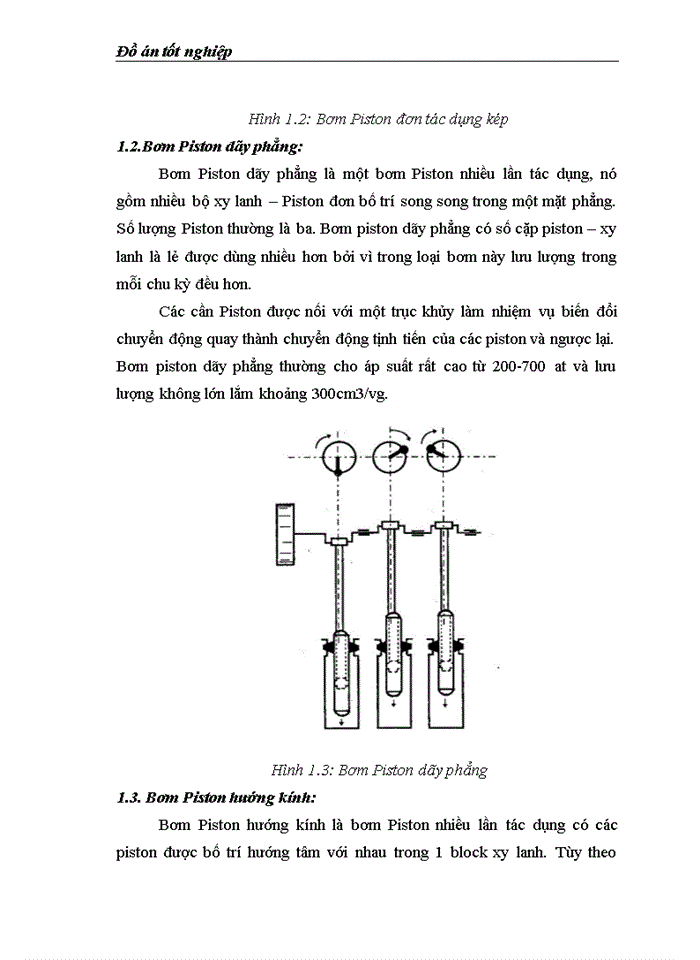 Đồ án tốt nghiệp

Hình 1.2: Bơm Piston đơn tác dụng kép

1.2.Bơm Piston dãy phẳng:

Bơm Piston dãy phẳng là một bơm Piston nhiều lần tác dụng, nó gồm nhiều bộ xy lanh – Piston đơn bố trí song song trong một mặt phẳng. Số lượng Piston thường là ba. Bơm piston dãy phẳng có số cặp piston – xy lanh là lẻ được dùng nhiều hơn bởi vì trong loại bơm này lưu lượng trong mỗi chu kỳ đều hơn.

Các cần Piston được nối với một trục khủy làm nhiệm vụ biến đổi chuyển động quay thành chuyển động tịnh tiến của các piston và ngược lại. Bơm piston dãy phẳng thường cho áp suất rất cao từ 200-700 at và lưu lượng không lớn lắm khoảng 300cm3/vg.

Hình 1.3: Bơm Piston dãy phẳng

1.3. Bơm Piston hướng kính:

Bơm Piston hướng kính là bơm Piston nhiều lần tác dụng có các piston được bố trí hướng tâm với nhau trong 1 block xy lanh. Tùy theo