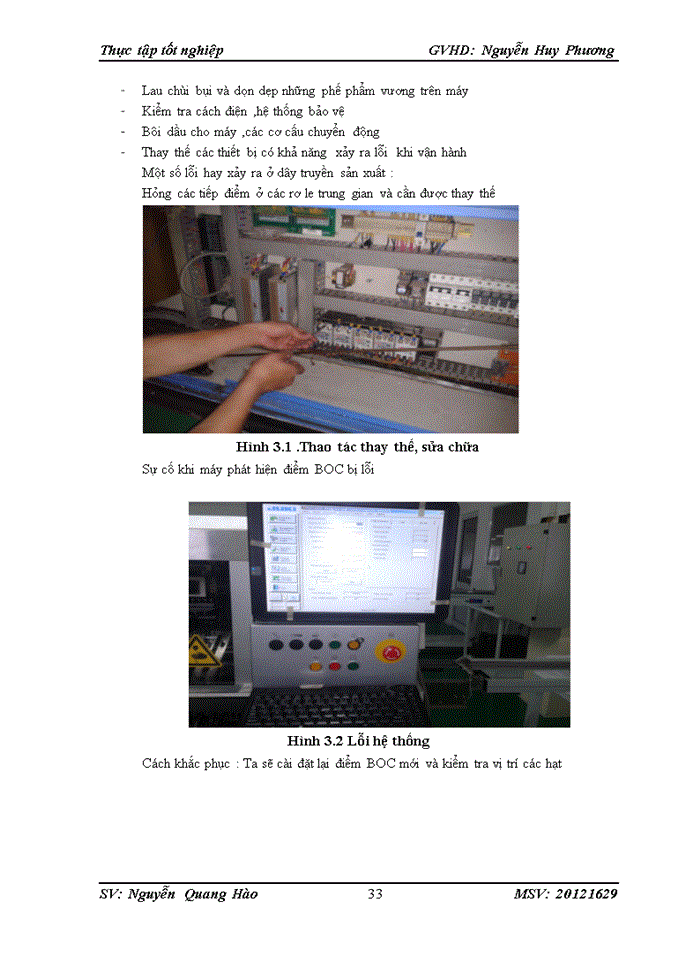 Thực tập tốt nghiệp GVHD: Nguyễn Huy Phương

- Lau chùi bụi và dọn dẹp những phế phẩm vương trên máy
- Kiểm tra cách điện ,hệ thống bảo vệ
- Bôi dầu cho máy ,các cơ cấu chuyển động
- Thay thế các thiết bị có khả năng xảy ra lỗi khi vận hành

Một số lỗi hay xảy ra ở dây truyền sản xuất :

Hỏng các tiếp điểm ở các rơ le trung gian và cần được thay thế

Hình 3.1 .Thao tác thay thế, sửa chữa

Sự cố khi máy phát hiện điểm BOC bị lỗi

Hình 3.2 Lỗi hệ thống

Cách khắc phục : Ta sẽ cài đặt lại điểm BOC mới và kiểm tra vị trí các hạt

SV: Nguyễn Quang Hào 33 MSV: 20121629