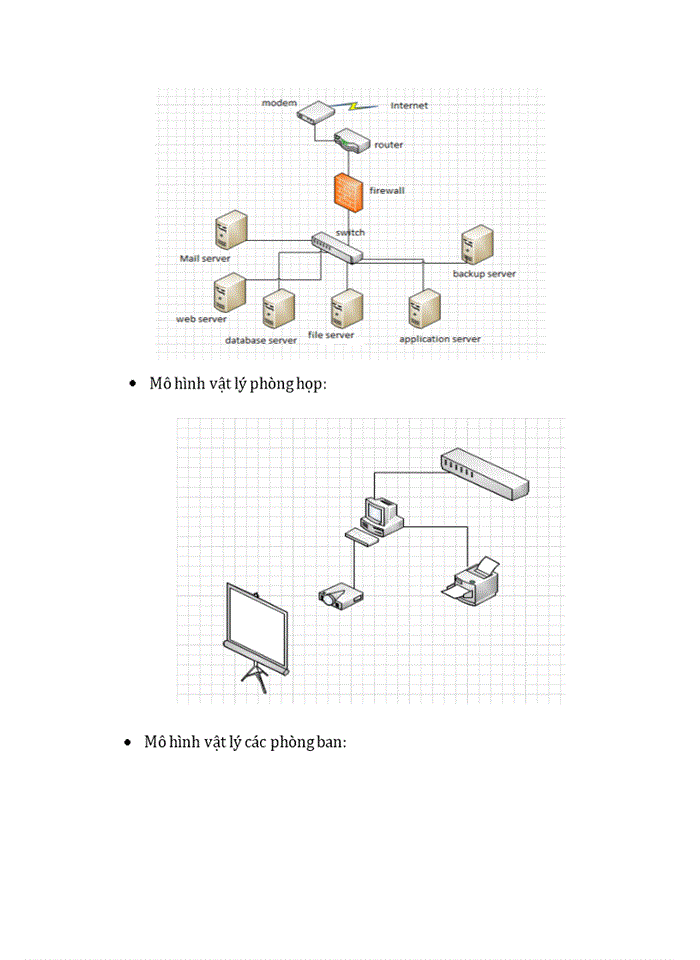 modem
Internet
router
firewall
switch
Mail server
backup server
web server
database server
file server
application server

• Mô hình vật lý phòng họp:

• Mô hình vật lý các phòng ban: